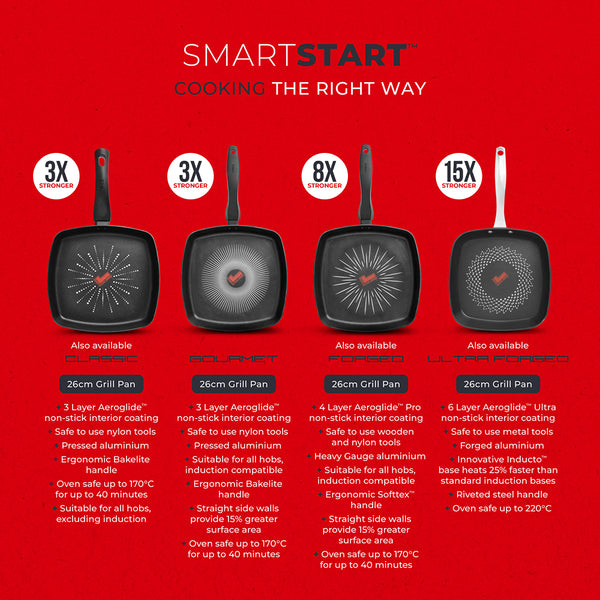 SMARTSTART™
COOKING THE RIGHT WAY

3X STRONGER

Also available
CLASSIC

26cm Grill Pan

• 3 Layer Aeroglide™ non-stick interior coating
• Safe to use nylon tools
• Pressed aluminium
• Ergonomic Bakelite handle
• Oven safe up to 170°C for up to 40 minutes
• Suitable for all hobs, excluding induction

3X STRONGER

GOURMET

26cm Grill Pan

• 3 Layer Aeroglide™ non-stick interior coating
• Safe to use nylon tools
• Pressed aluminium
• Suitable for all hobs, induction compatible
• Ergonomic Bakelite handle
• Straight side walls provide 15% greater surface area
• Oven safe up to 170°C for up to 40 minutes

8X STRONGER

Also available
FORGED

26cm Grill Pan

• 4 Layer Aeroglide™ Pro non-stick interior coating
• Safe to use wooden and nylon tools
• Heavy Gauge aluminium
• Suitable for all hobs, induction compatible
• Ergonomic Softtex™ handle
• Straight side walls provide 15% greater surface area
• Oven safe up to 170°C for up to 40 minutes

15X STRONGER

Also available
ULTRA FORGED

26cm Grill Pan

• 6 Layer Aeroglide™ Ultra non-stick interior coating
• Safe to use metal tools
• Forged aluminium
• Innovative Inducto™ base heats 25% faster than standard induction bases
• Riveted steel handle
• Oven safe up to 220°C