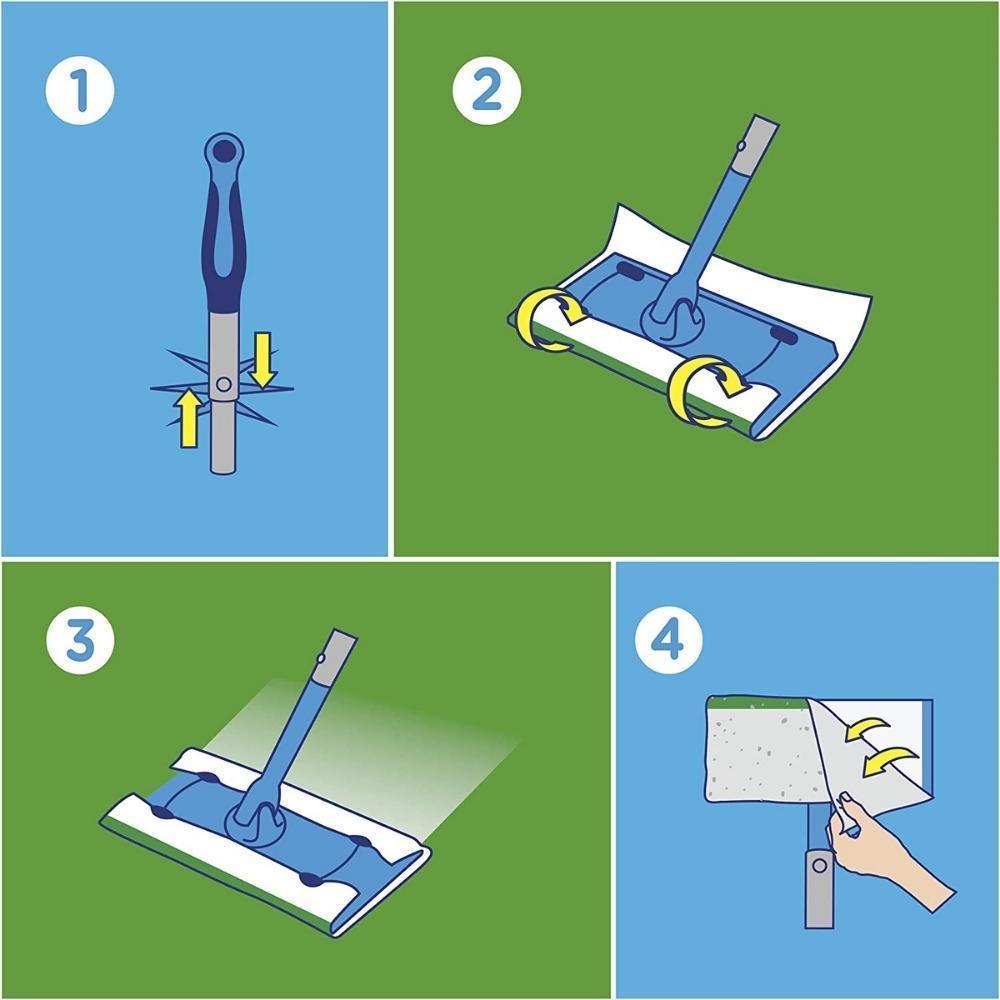 1

2

3

4